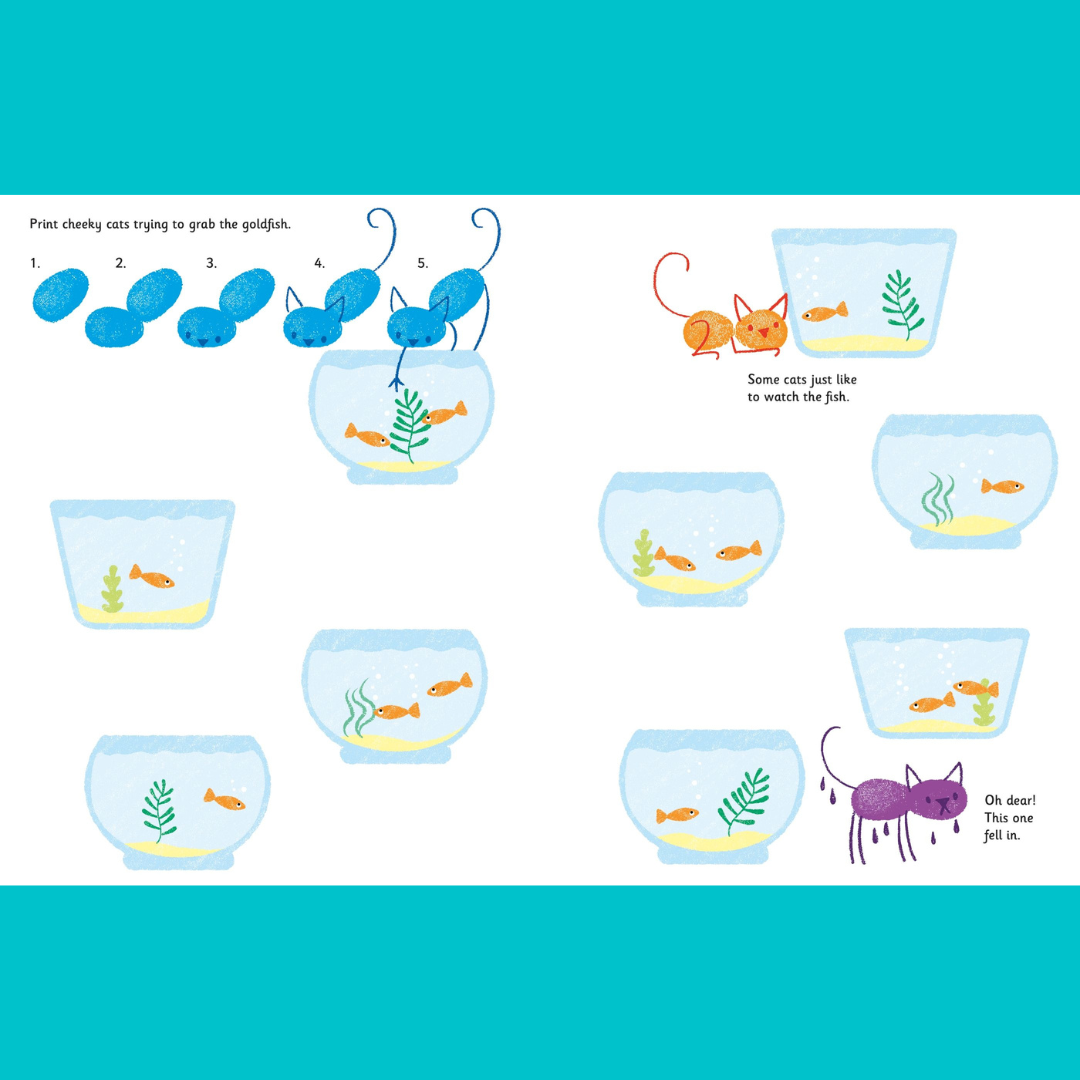 Print cheeky cats trying to grab the goldfish.

1.

2.

3.

4.

5.

Some cats just like to watch the fish.

Oh dear! This one fell in.